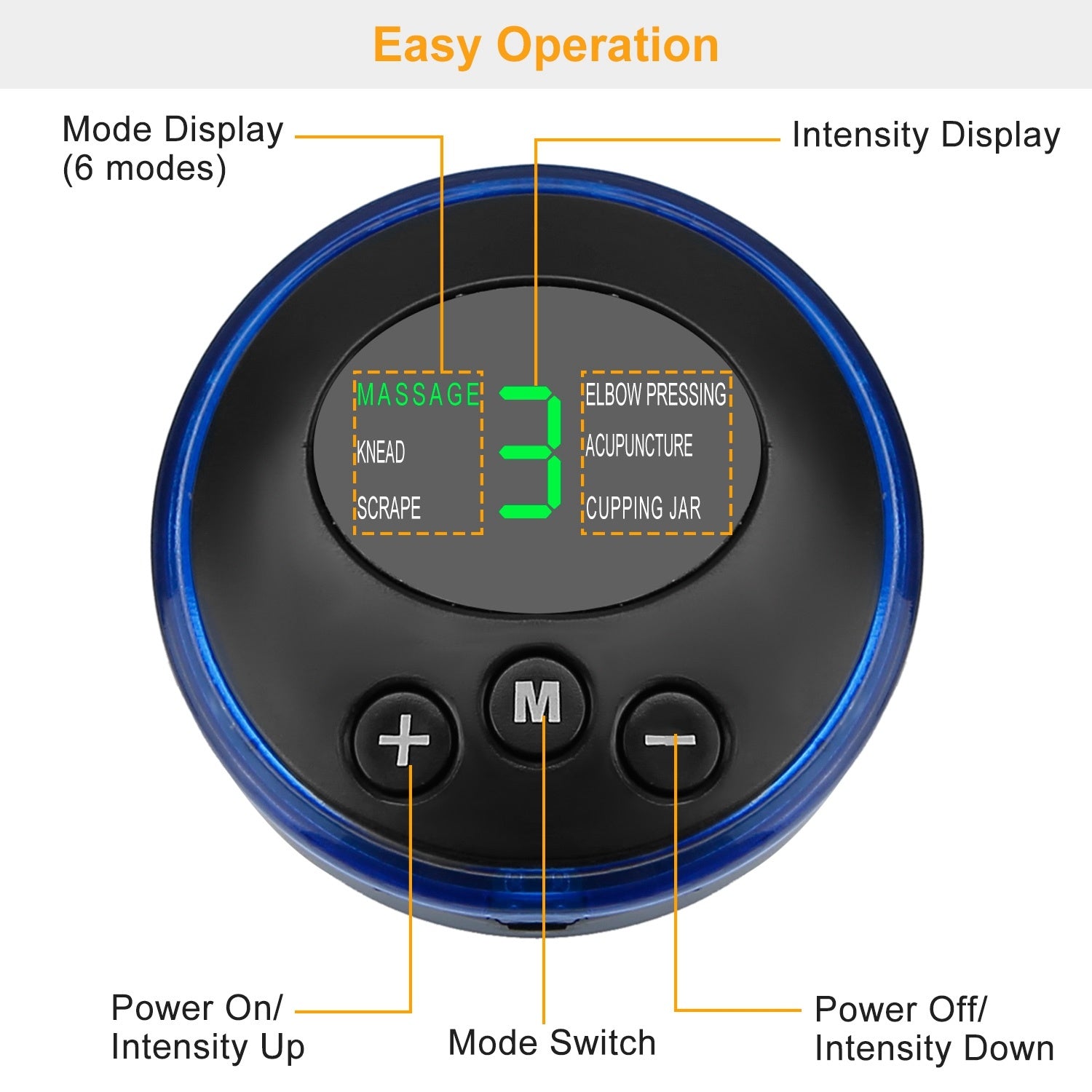 Easy Operation

Mode Display
(6 modes)

Intensity Display

MASSAGE
KNEAD
SCRAPE

3

ELBOW PRESSING
ACUPUNCTURE
CUPPING JAR

+

M

−

Power On/
Intensity Up

Mode Switch

Power Off/
Intensity Down