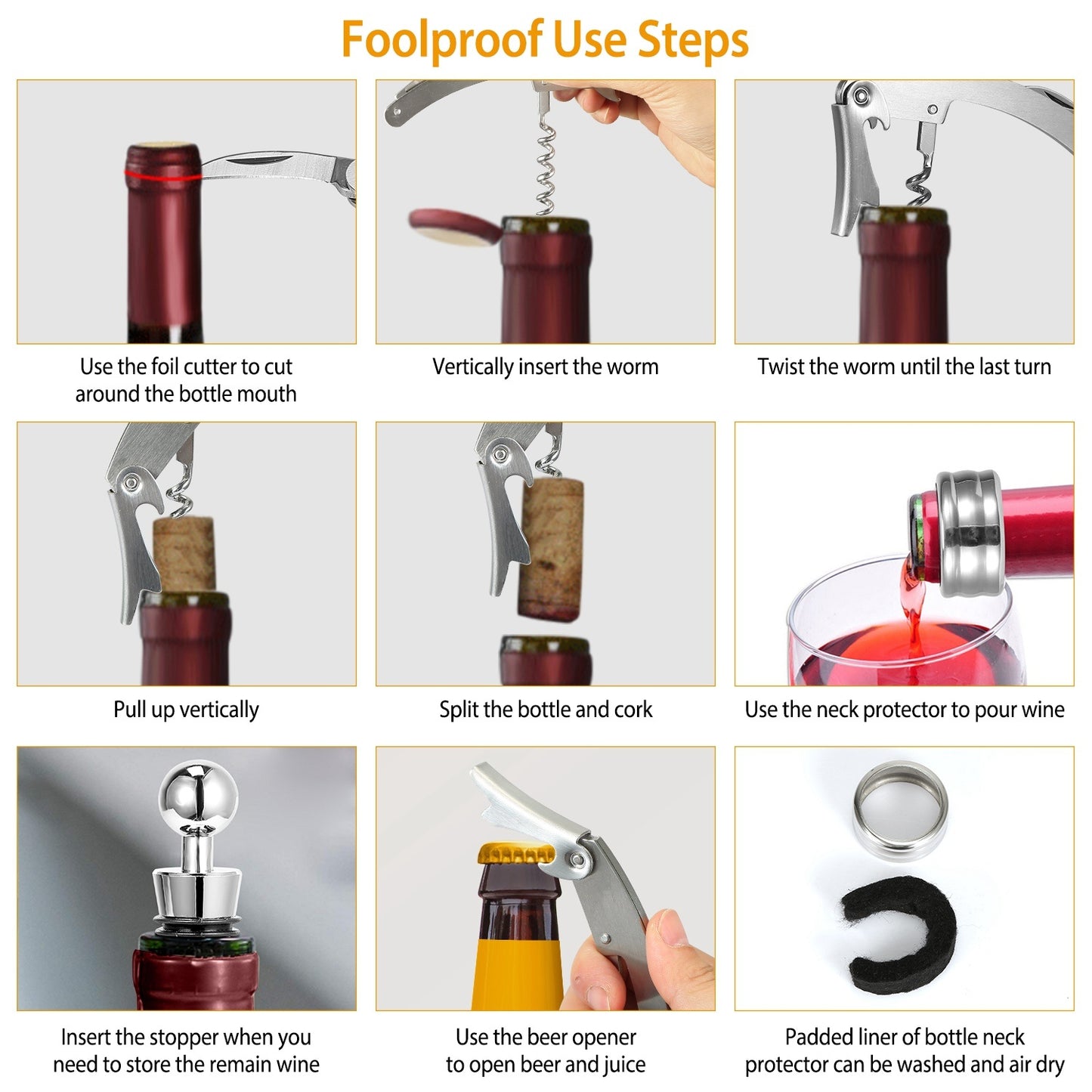 Foolproof Use Steps

Use the foil cutter to cut around the bottle mouth

Vertically insert the worm

Twist the worm until the last turn

Pull up vertically

Split the bottle and cork

Use the neck protector to pour wine

Insert the stopper when you need to store the remain wine

Use the beer opener to open beer and juice

Padded liner of bottle neck protector can be washed and air dry