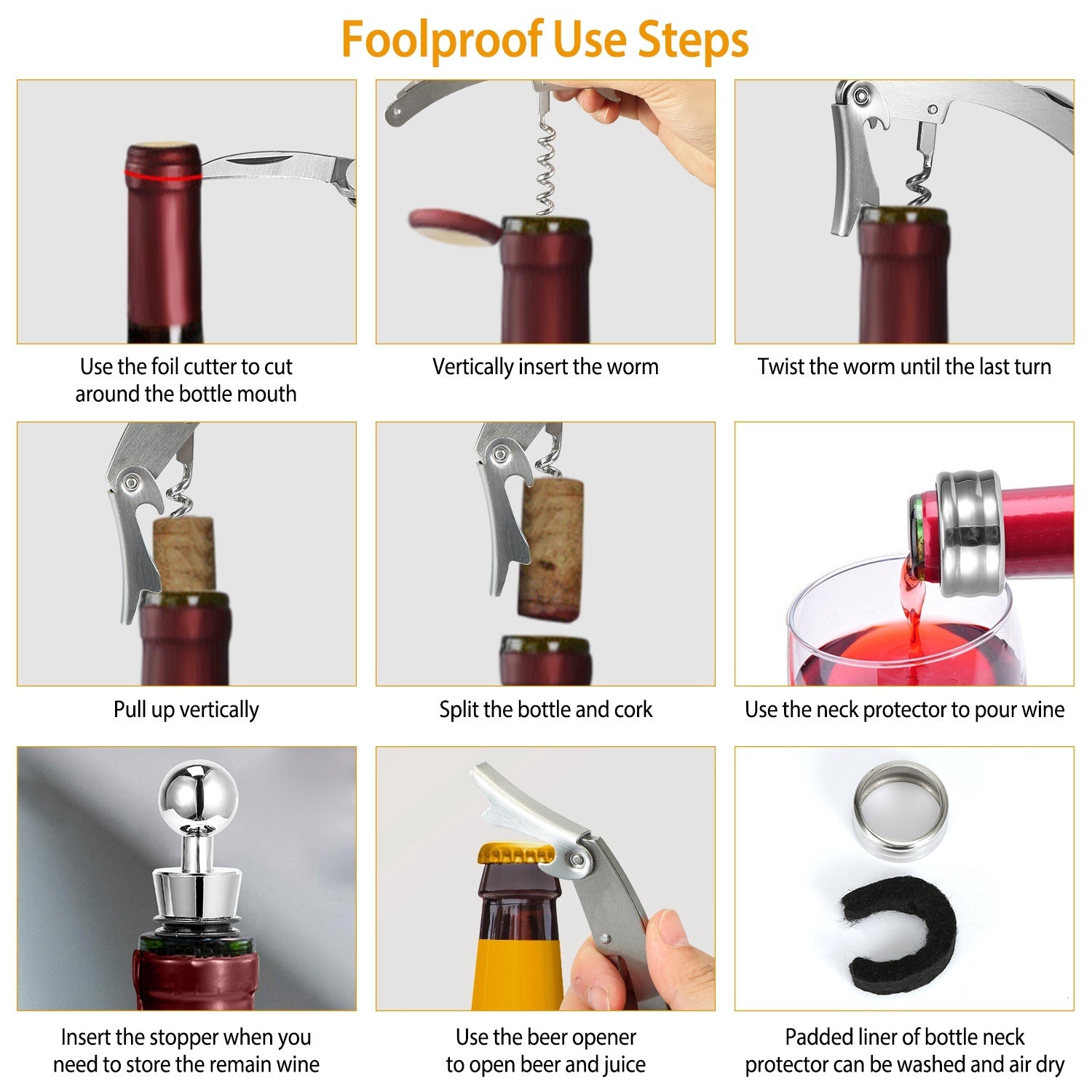 Foolproof Use Steps

Use the foil cutter to cut around the bottle mouth

Vertically insert the worm

Twist the worm until the last turn

Pull up vertically

Split the bottle and cork

Use the neck protector to pour wine

Insert the stopper when you need to store the remain wine

Use the beer opener to open beer and juice

Padded liner of bottle neck protector can be washed and air dry