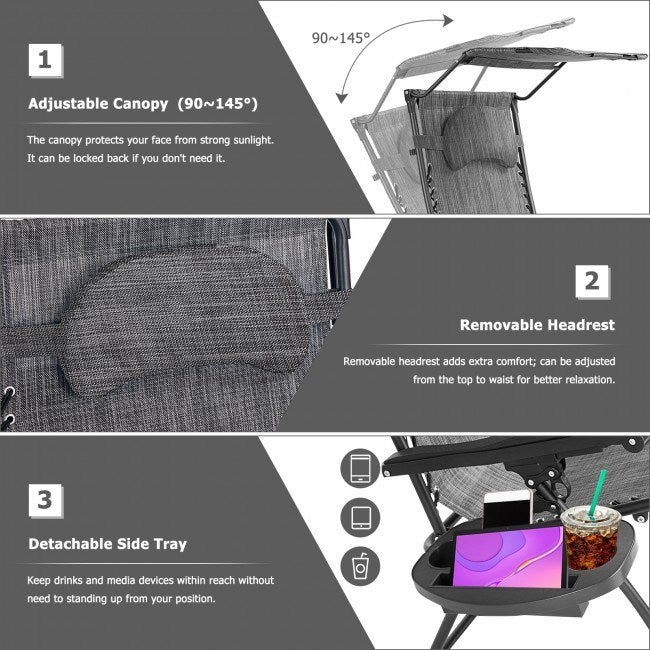 1

Adjustable Canopy (90~145°)

The canopy protects your face from strong sunlight. It can be locked back if you don't need it.

90~145°

2

Removable Headrest

Removable headrest adds extra comfort; can be adjusted from the top to waist for better relaxation.

3

Detachable Side Tray

Keep drinks and media devices within reach without need to standing up from your position.