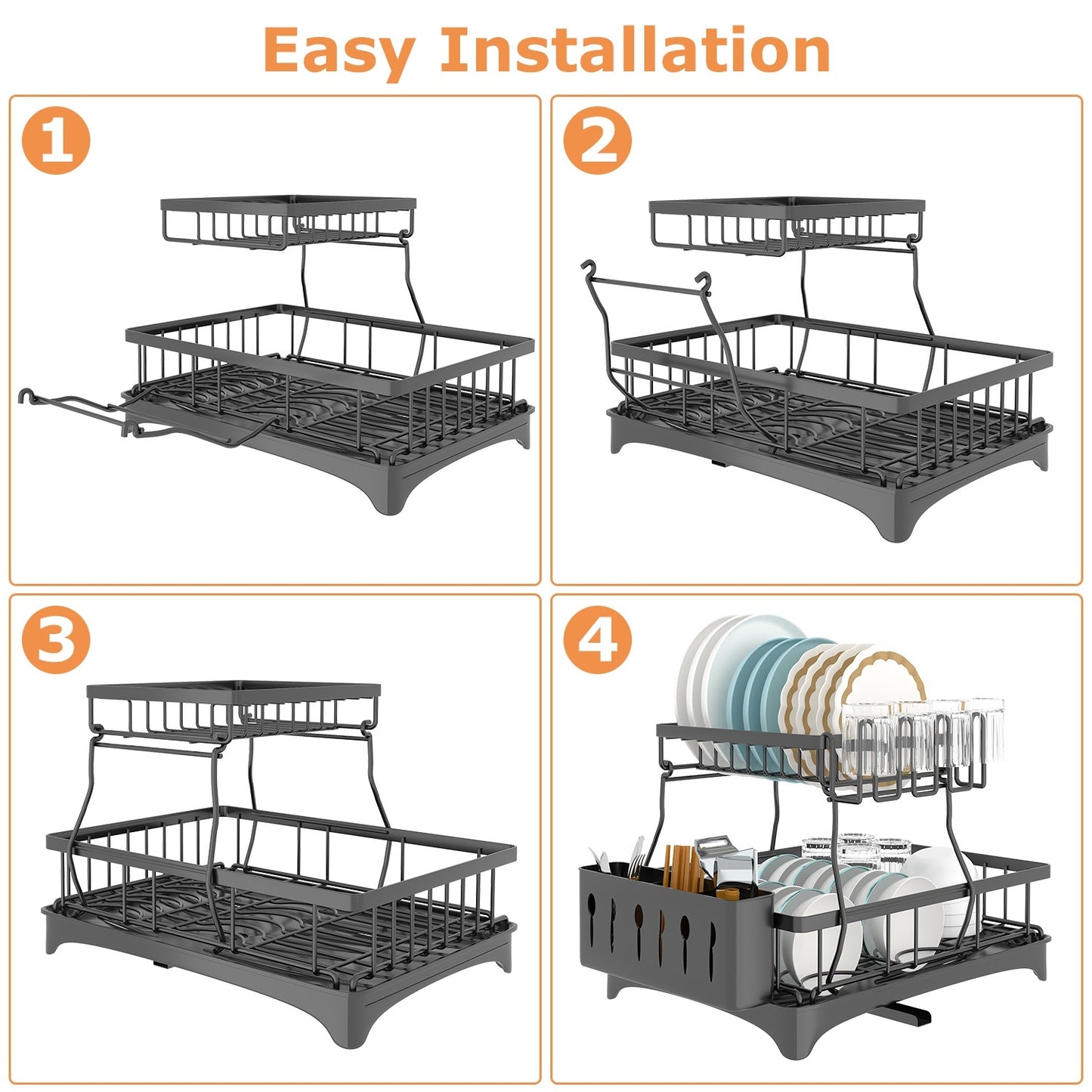 Easy Installation

1

2

3

4