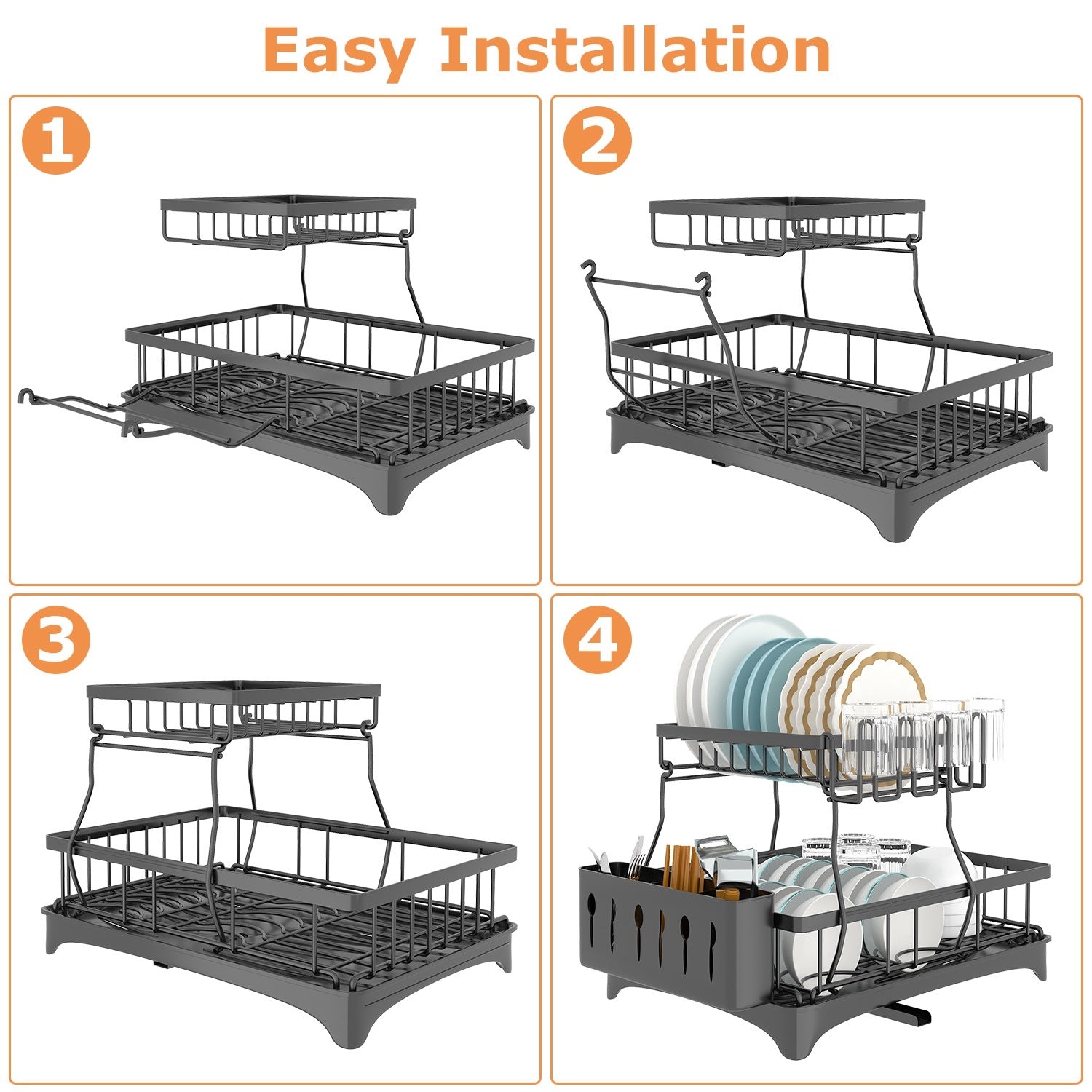 Easy Installation

1

2

3

4