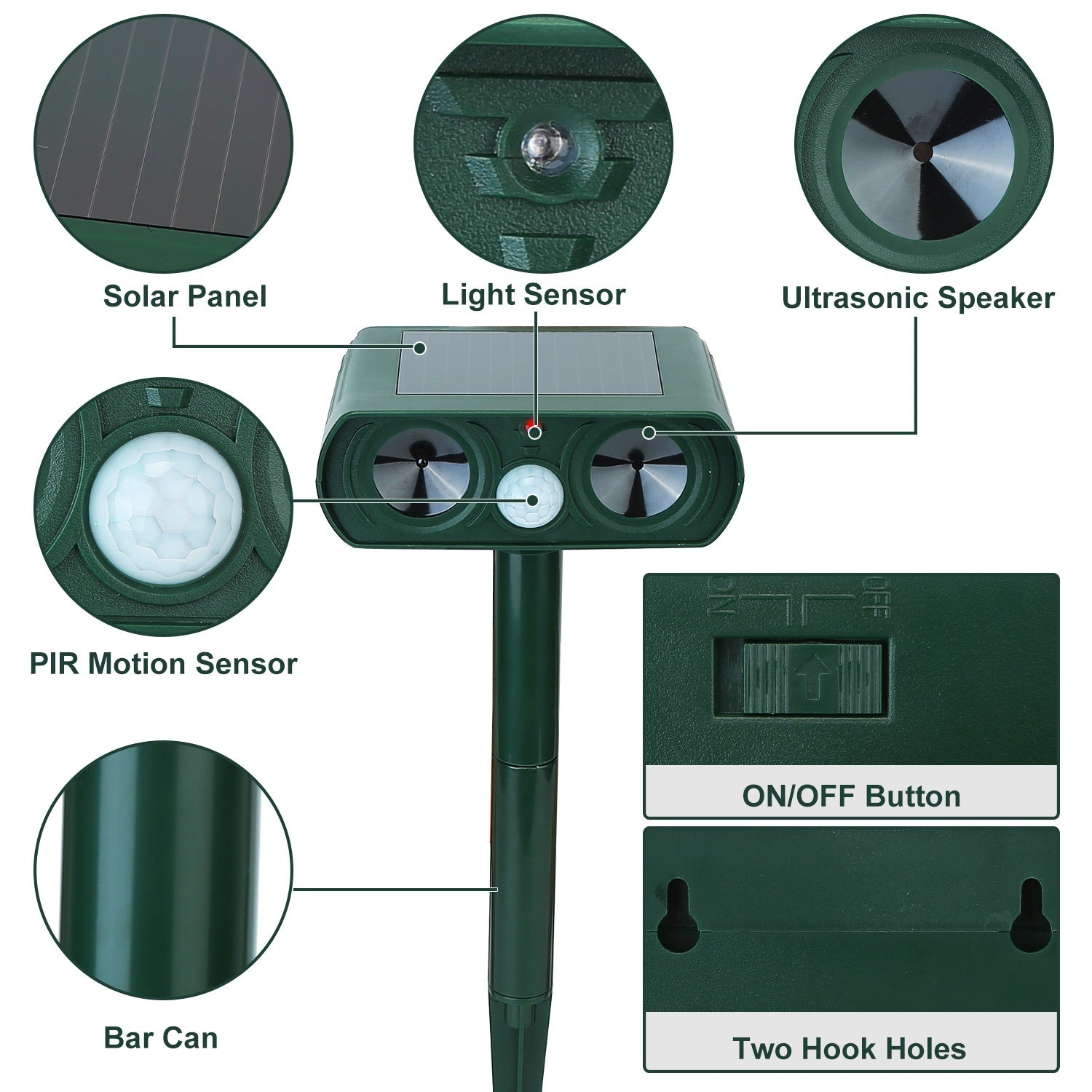 Solar Panel

Light Sensor

Ultrasonic Speaker

PIR Motion Sensor

ON OFF

ON/OFF Button

Bar Can

Two Hook Holes