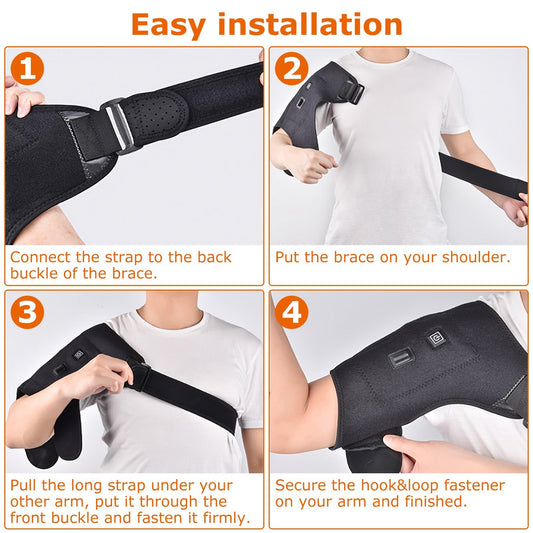 Easy installation

1

Connect the strap to the back buckle of the brace.

2

Put the brace on your shoulder.

3

Pull the long strap under your other arm, put it through the front buckle and fasten it firmly.

4

Secure the hook&loop fastener on your arm and finished.