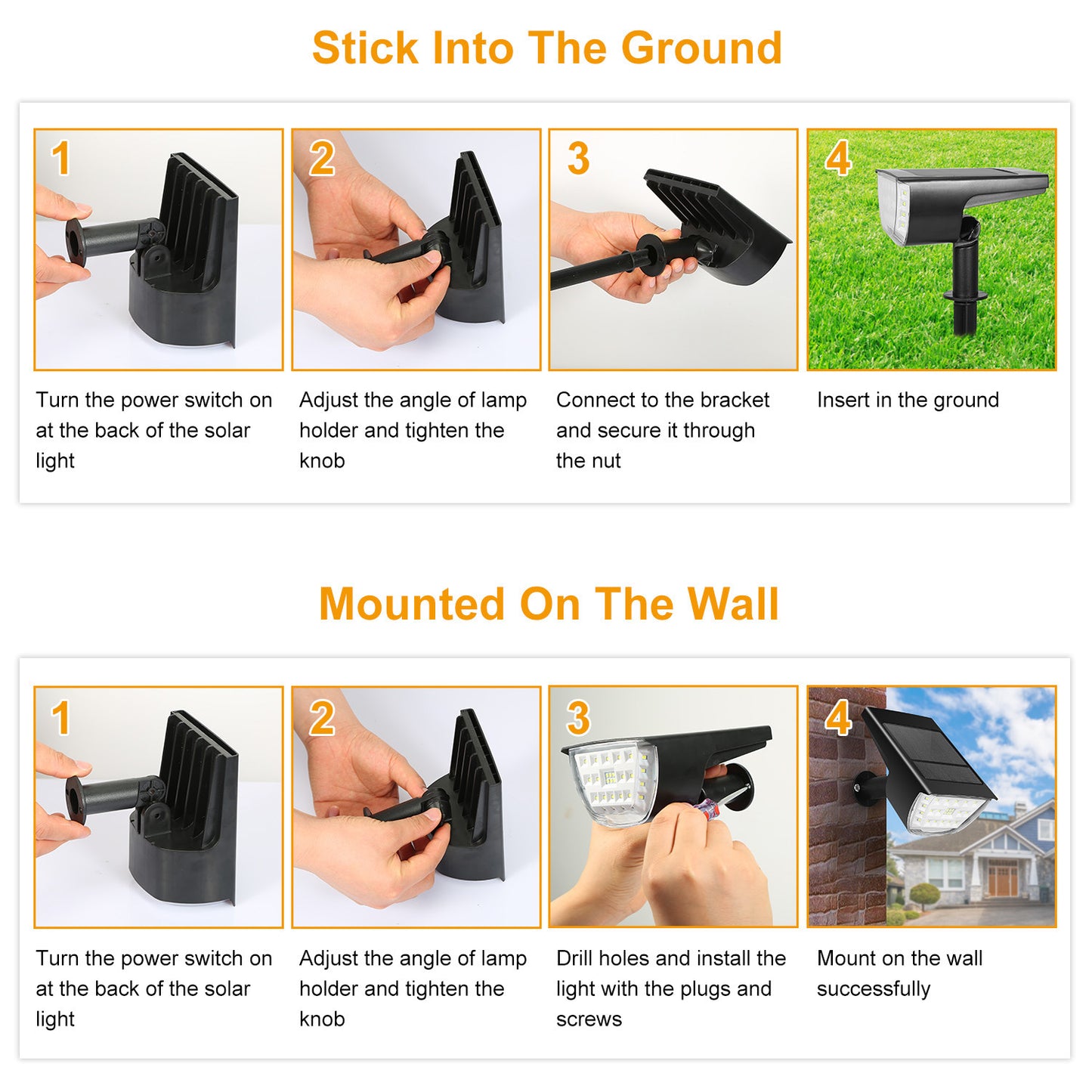 Stick Into The Ground

1

Turn the power switch on at the back of the solar light

2

Adjust the angle of lamp holder and tighten the knob

3

Connect to the bracket and secure it through the nut

4

Insert in the ground

Mounted On The Wall

1

Turn the power switch on at the back of the solar light

2

Adjust the angle of lamp holder and tighten the knob

3

Drill holes and install the light with the plugs and screws

4

Mount on the wall successfully