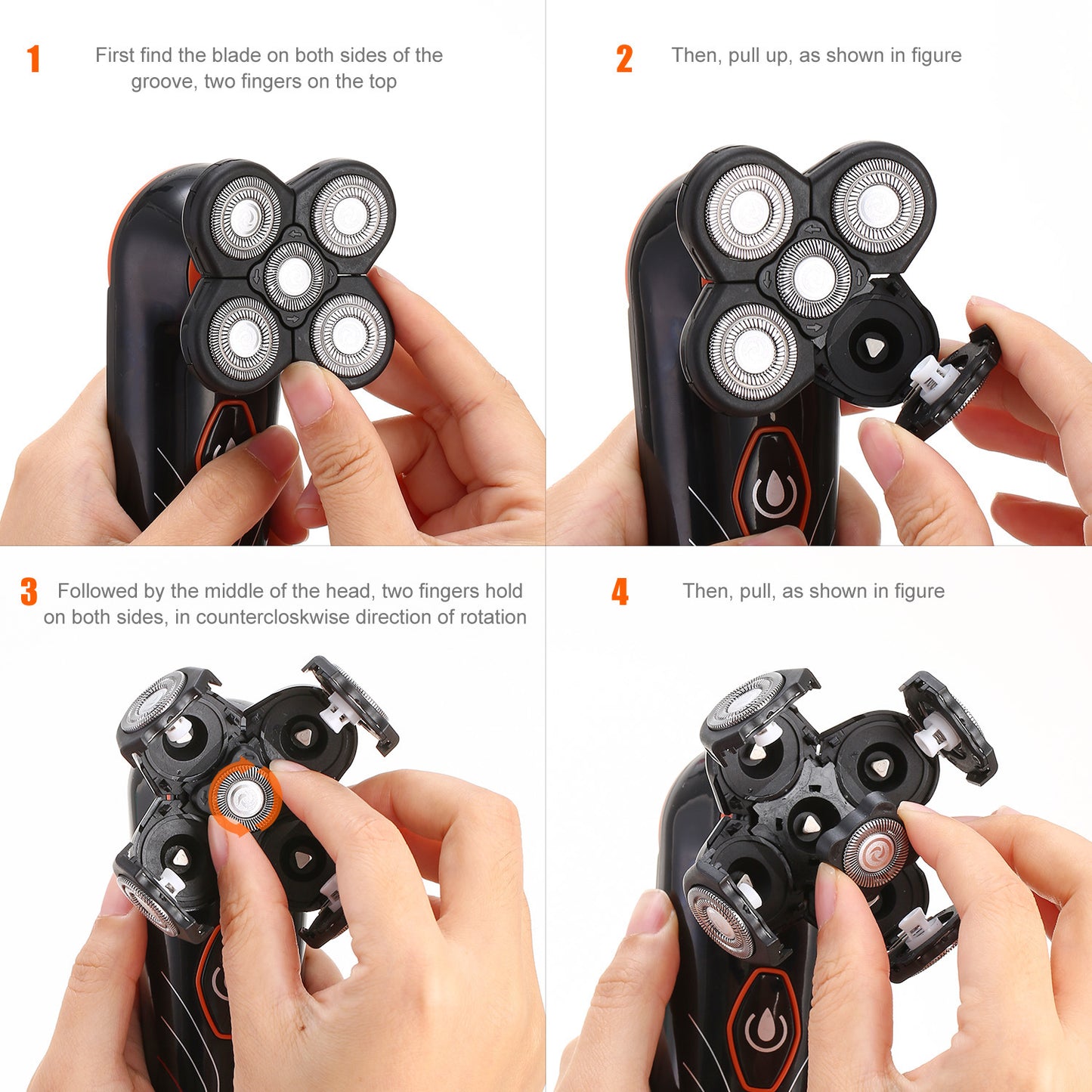 1 First find the blade on both sides of the groove, two fingers on the top

2 Then, pull up, as shown in figure

3 Followed by the middle of the head, two fingers hold on both sides, in countercloskwise direction of rotation

4 Then, pull, as shown in figure