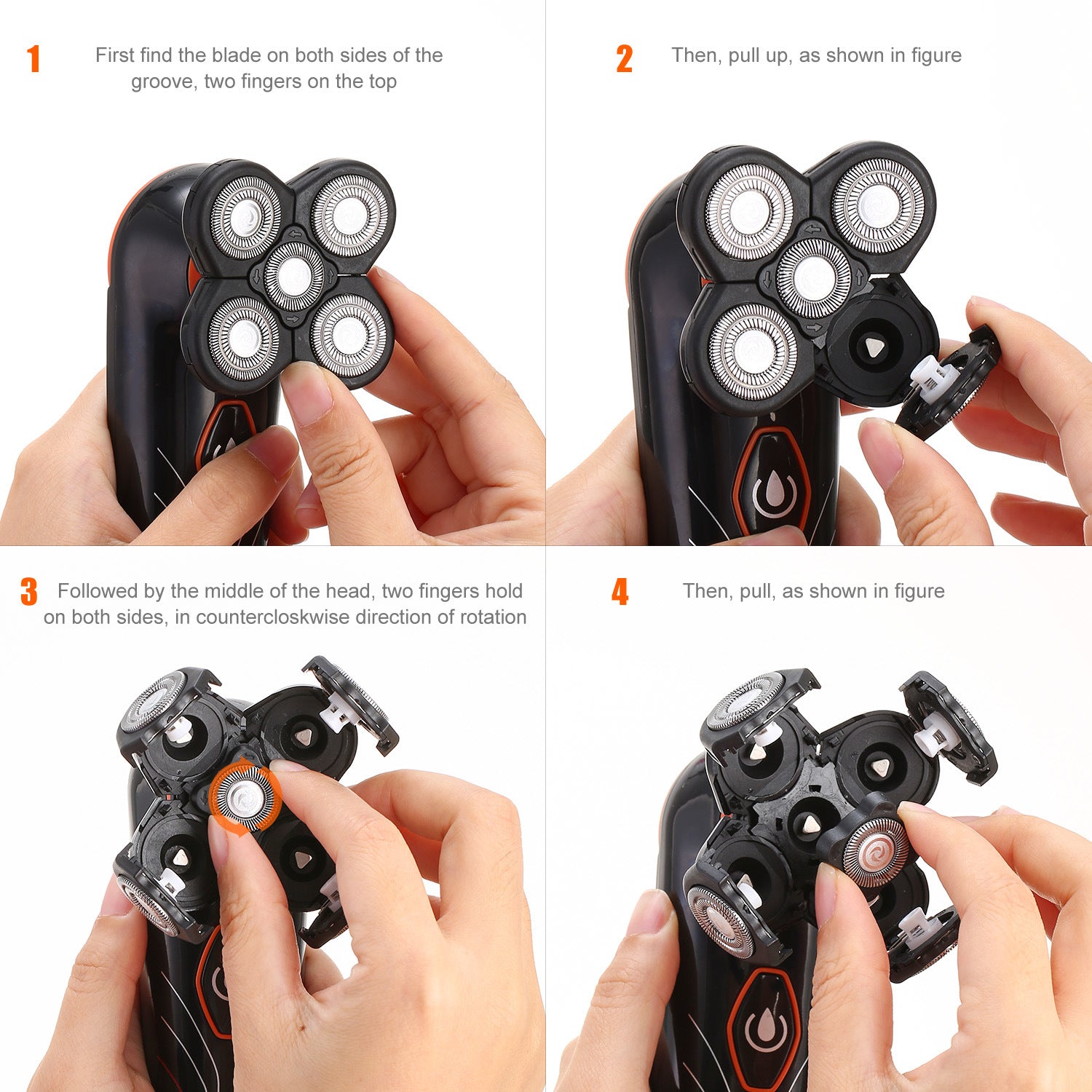 1 First find the blade on both sides of the groove, two fingers on the top

2 Then, pull up, as shown in figure

3 Followed by the middle of the head, two fingers hold on both sides, in countercloskwise direction of rotation

4 Then, pull, as shown in figure