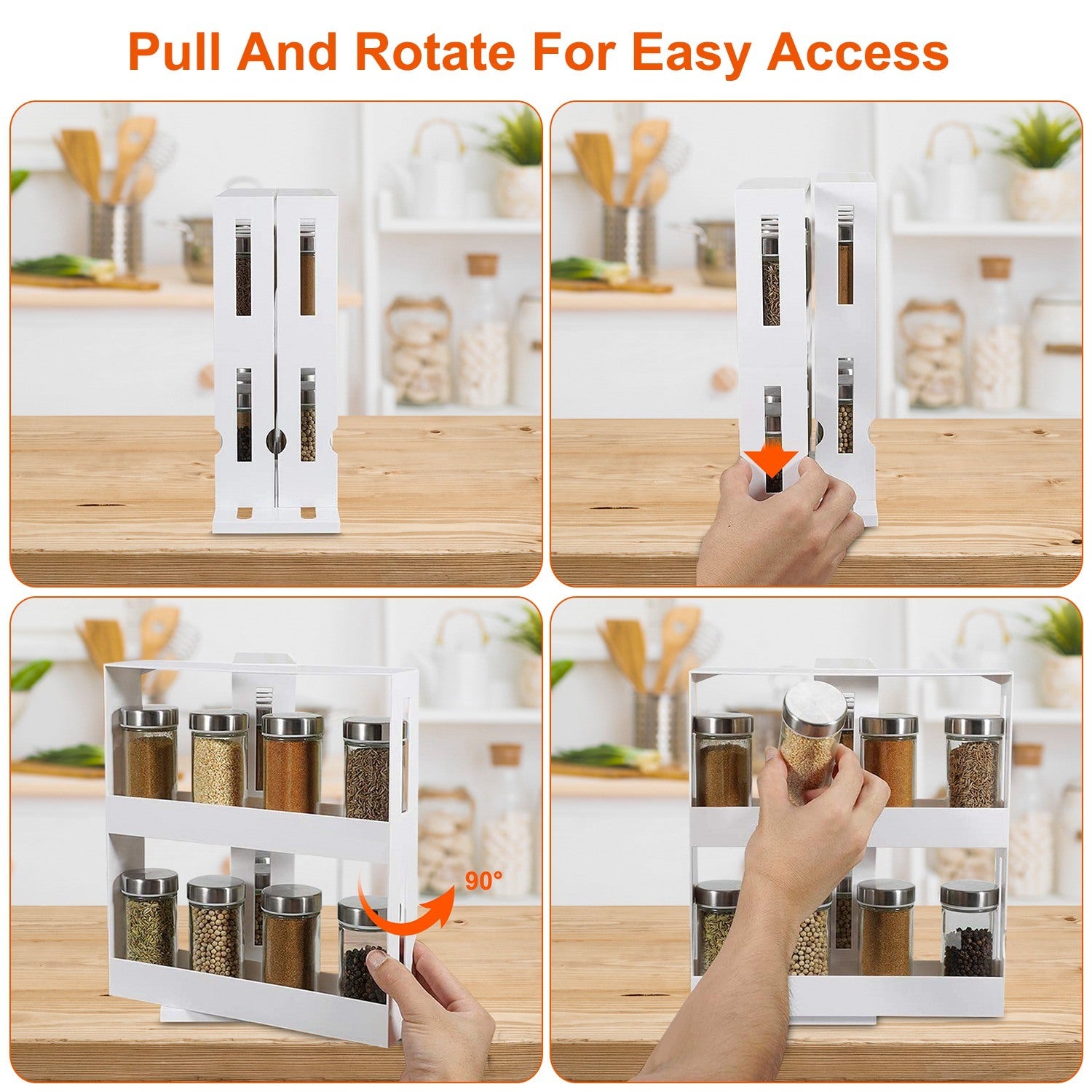 Pull And Rotate For Easy Access

90°