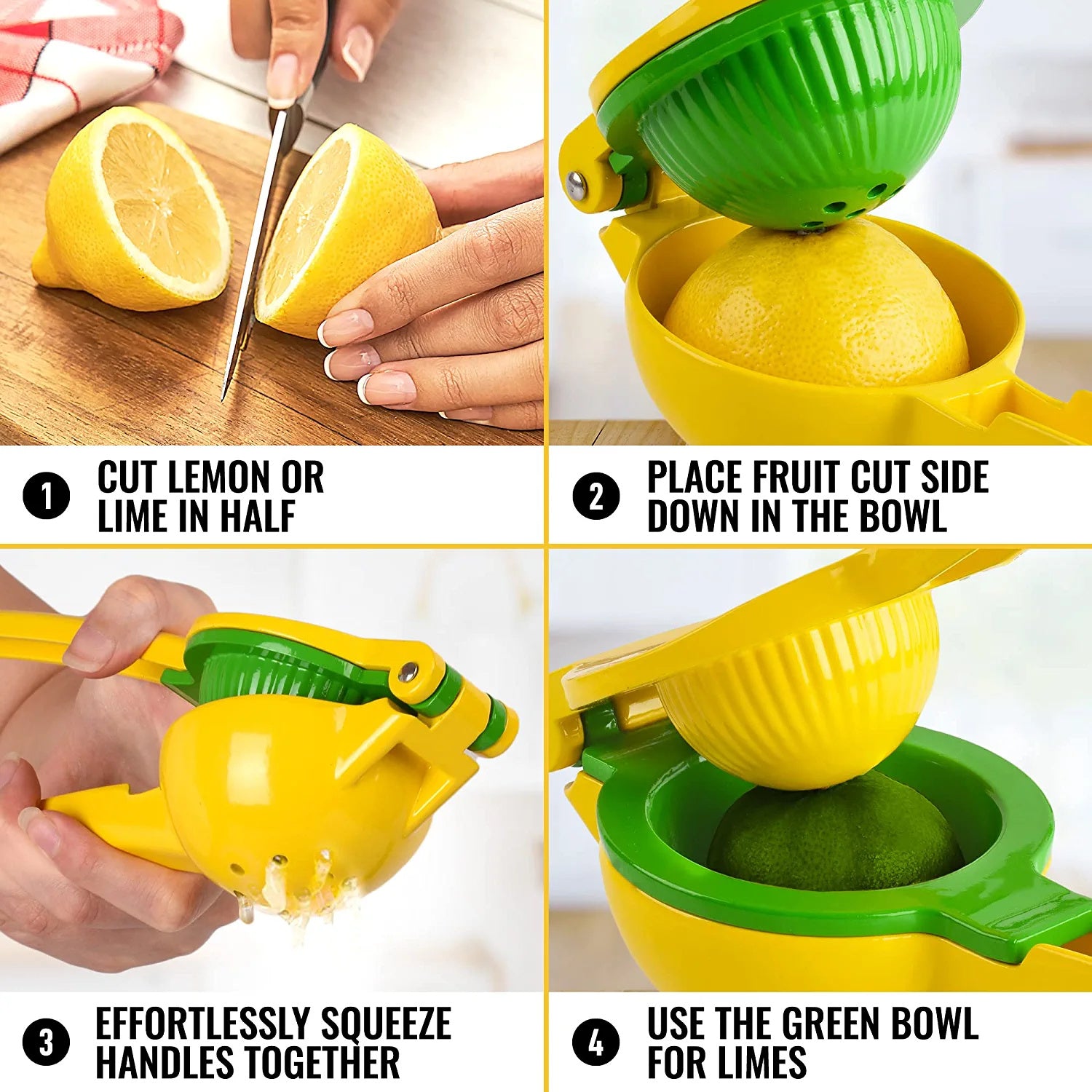 1 CUT LEMON OR LIME IN HALF

2 PLACE FRUIT CUT SIDE DOWN IN THE BOWL

3 EFFORTLESSLY SQUEEZE HANDLES TOGETHER

4 USE THE GREEN BOWL FOR LIMES