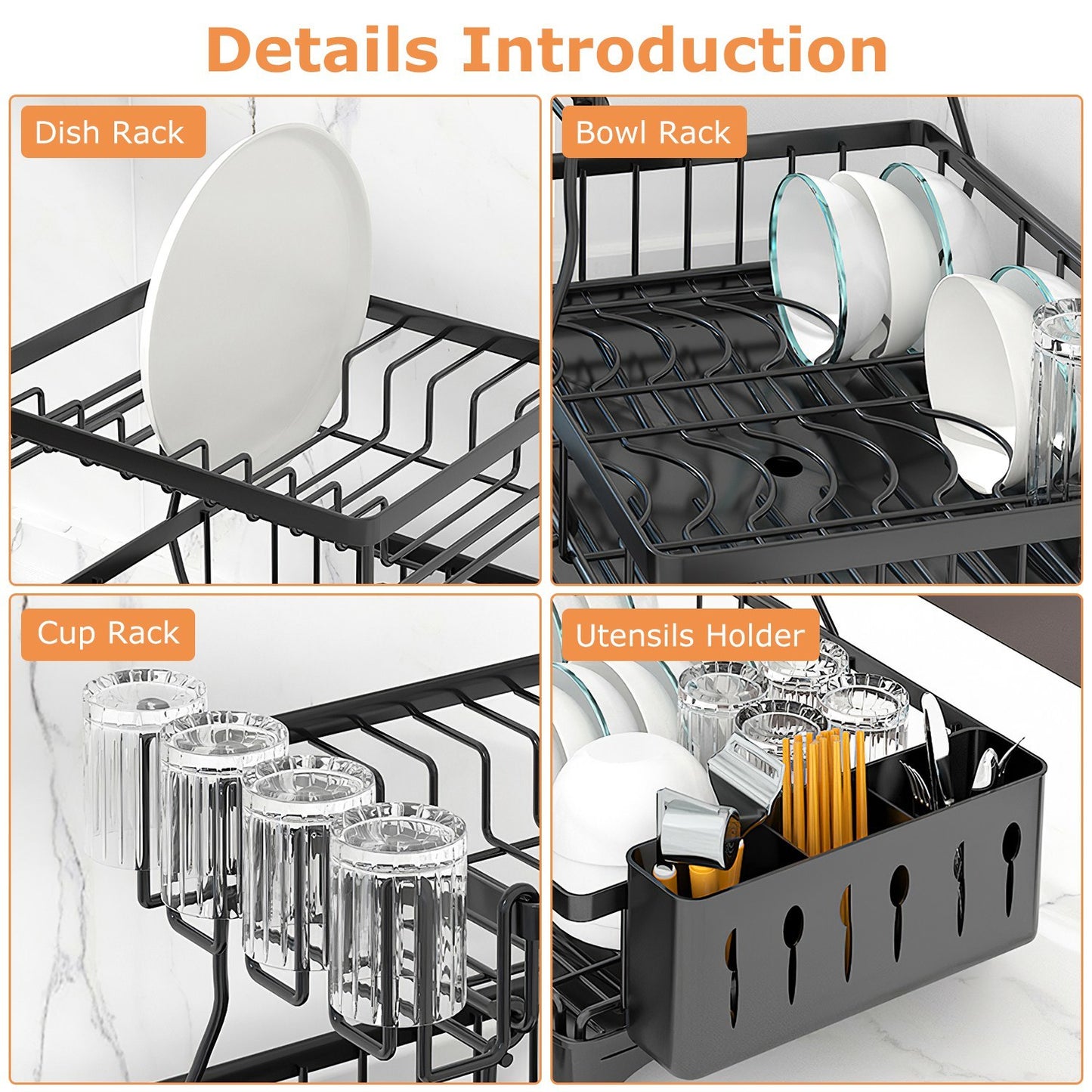 Details Introduction

Dish Rack

Bowl Rack

Cup Rack

Utensils Holder