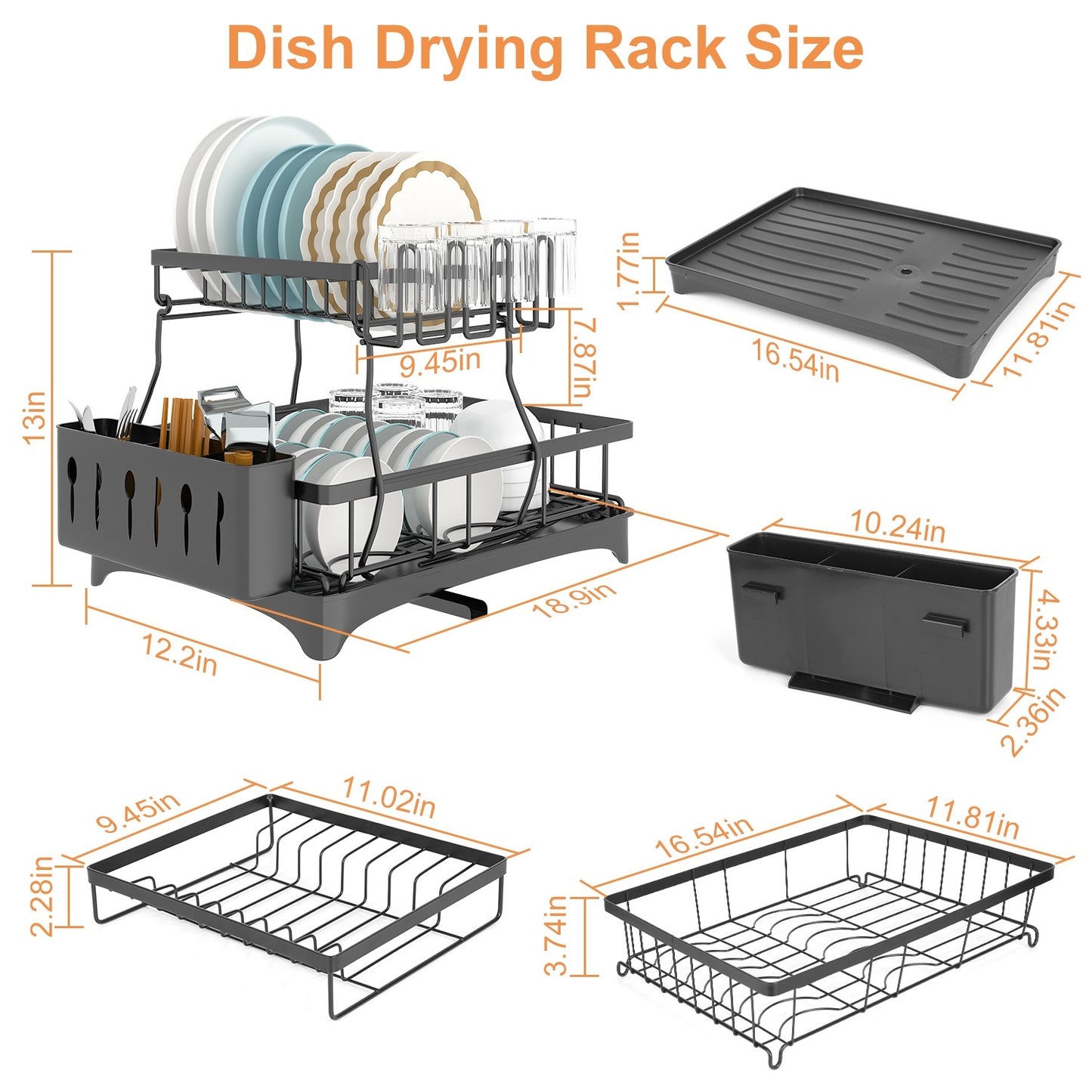 Dish Drying Rack Size

13in

9.45in

7.87in

12.2in

18.9in

1.77in

16.54in

11.81in

10.24in

4.33in

2.36in

9.45in

11.02in

2.28in

16.54in

11.81in

3.74in