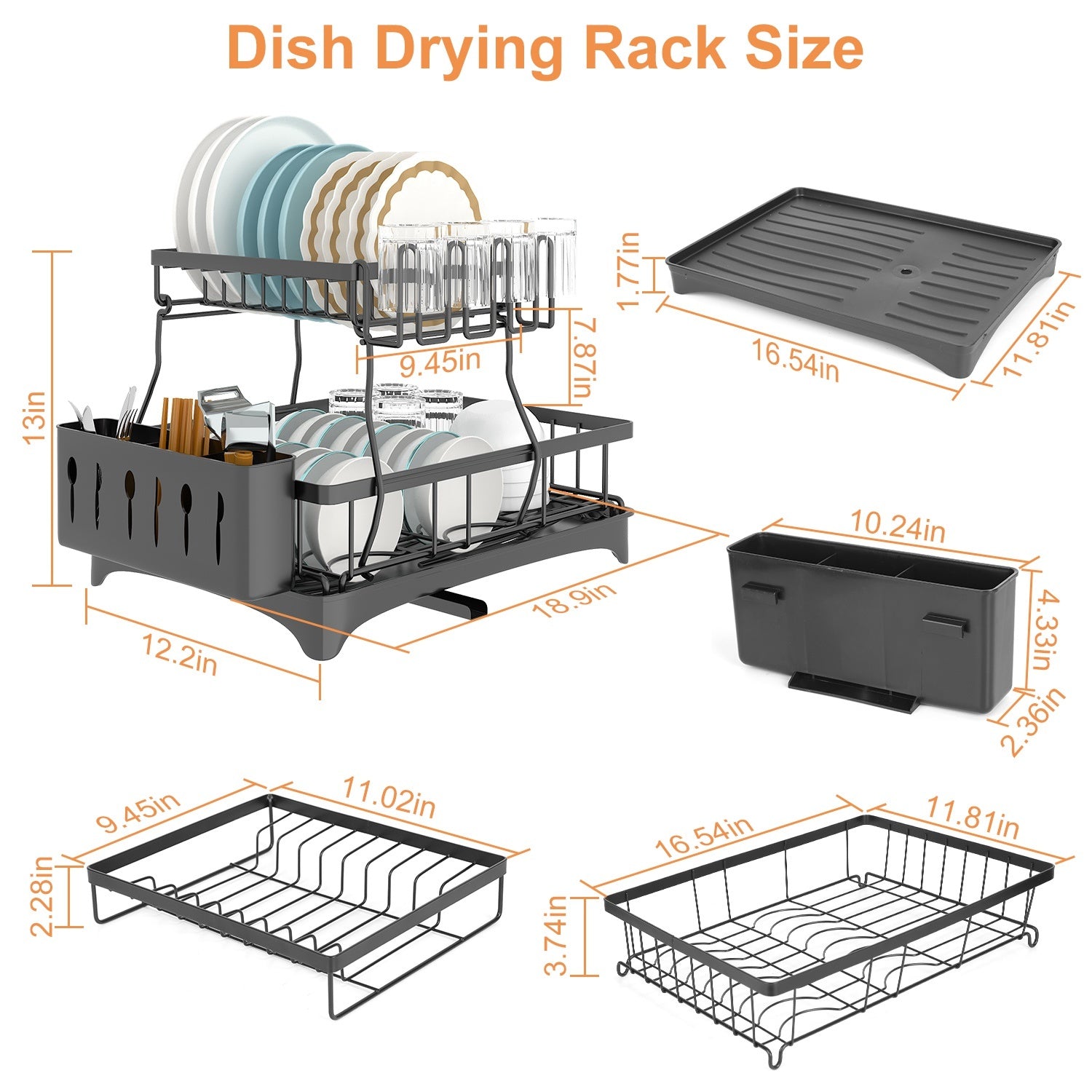 Dish Drying Rack Size

13in

9.45in

7.87in

12.2in

18.9in

1.77in

16.54in

11.81in

10.24in

4.33in

2.36in

9.45in

11.02in

2.28in

16.54in

11.81in

3.74in