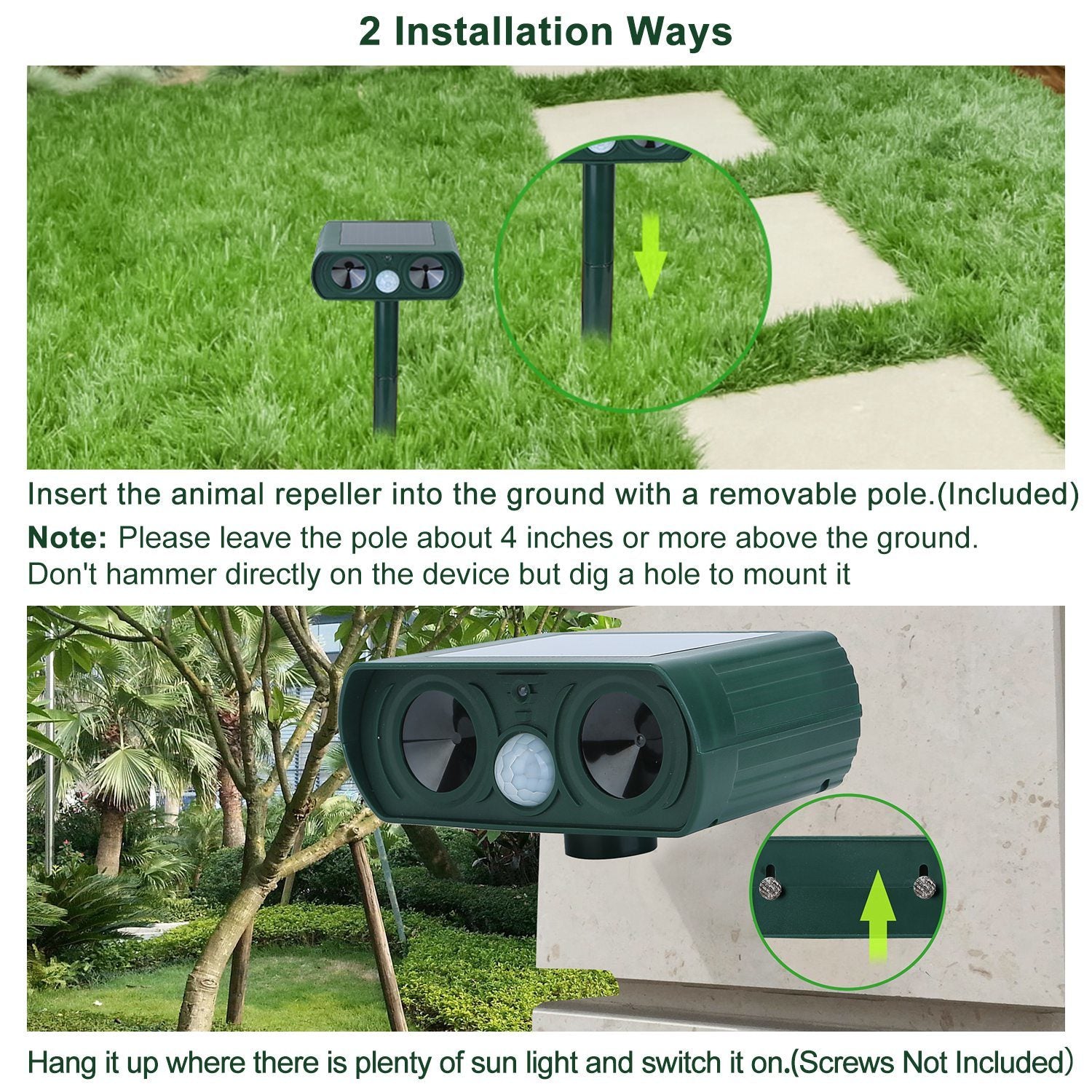 2 Installation Ways

Insert the animal repeller into the ground with a removable pole.(Included)

Note: Please leave the pole about 4 inches or more above the ground. Don't hammer directly on the device but dig a hole to mount it

Hang it up where there is plenty of sun light and switch it on.(Screws Not Included)