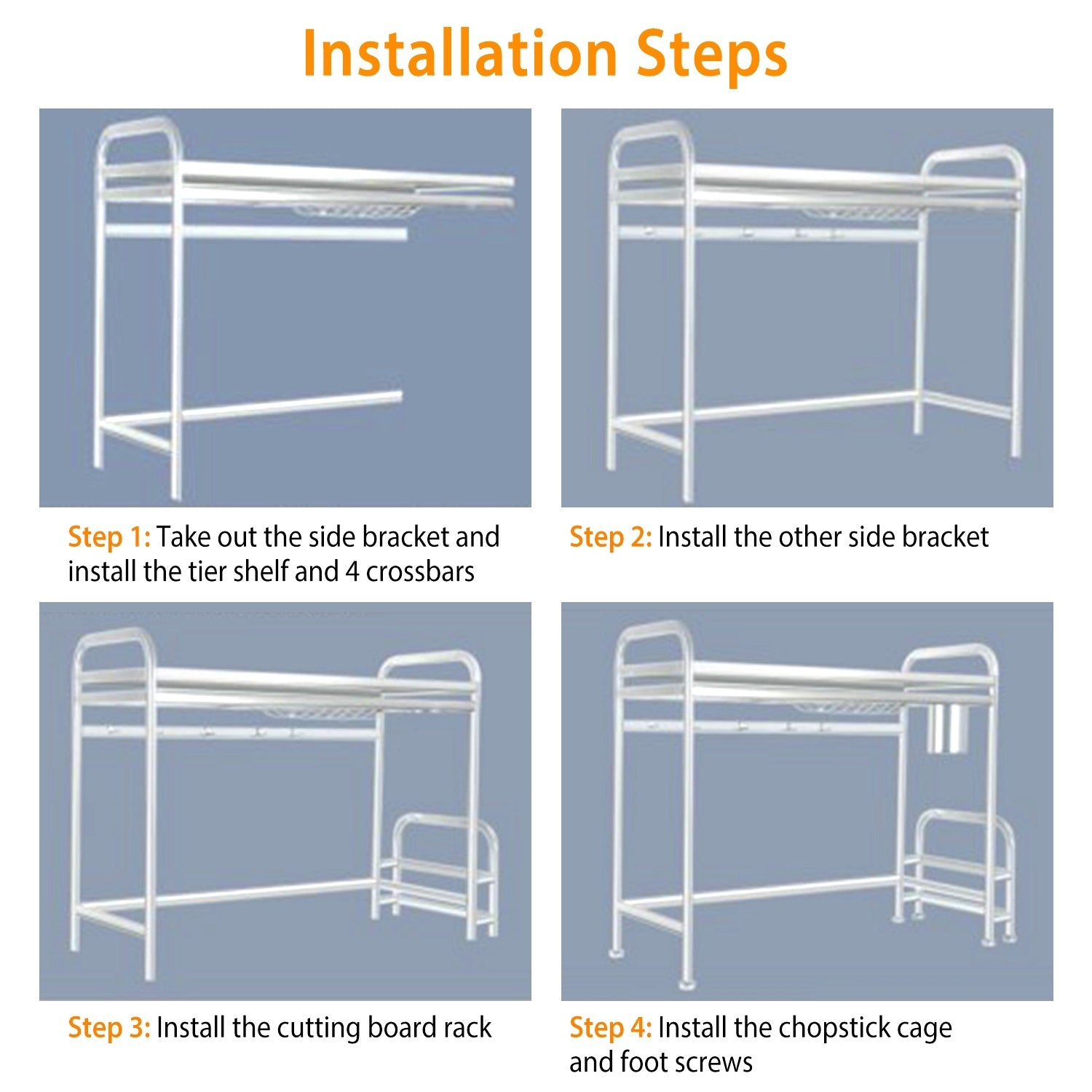 Installation Steps

Step 1: Take out the side bracket and install the tier shelf and 4 crossbars

Step 2: Install the other side bracket

Step 3: Install the cutting board rack

Step 4: Install the chopstick cage and foot screws