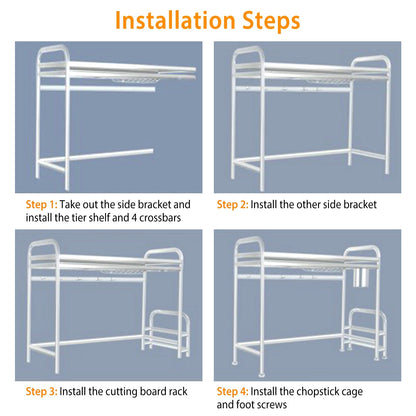 Installation Steps

Step 1: Take out the side bracket and install the tier shelf and 4 crossbars

Step 2: Install the other side bracket

Step 3: Install the cutting board rack

Step 4: Install the chopstick cage and foot screws