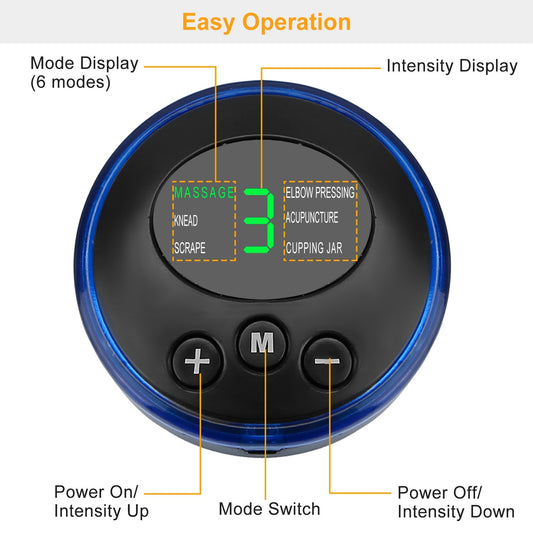 Easy Operation

Mode Display
(6 modes)

Intensity Display

MASSAGE
KNEAD
SCRAPE

3

ELBOW PRESSING
ACUPUNCTURE
CUPPING JAR

+
M
−

Power On/
Intensity Up

Mode Switch

Power Off/
Intensity Down