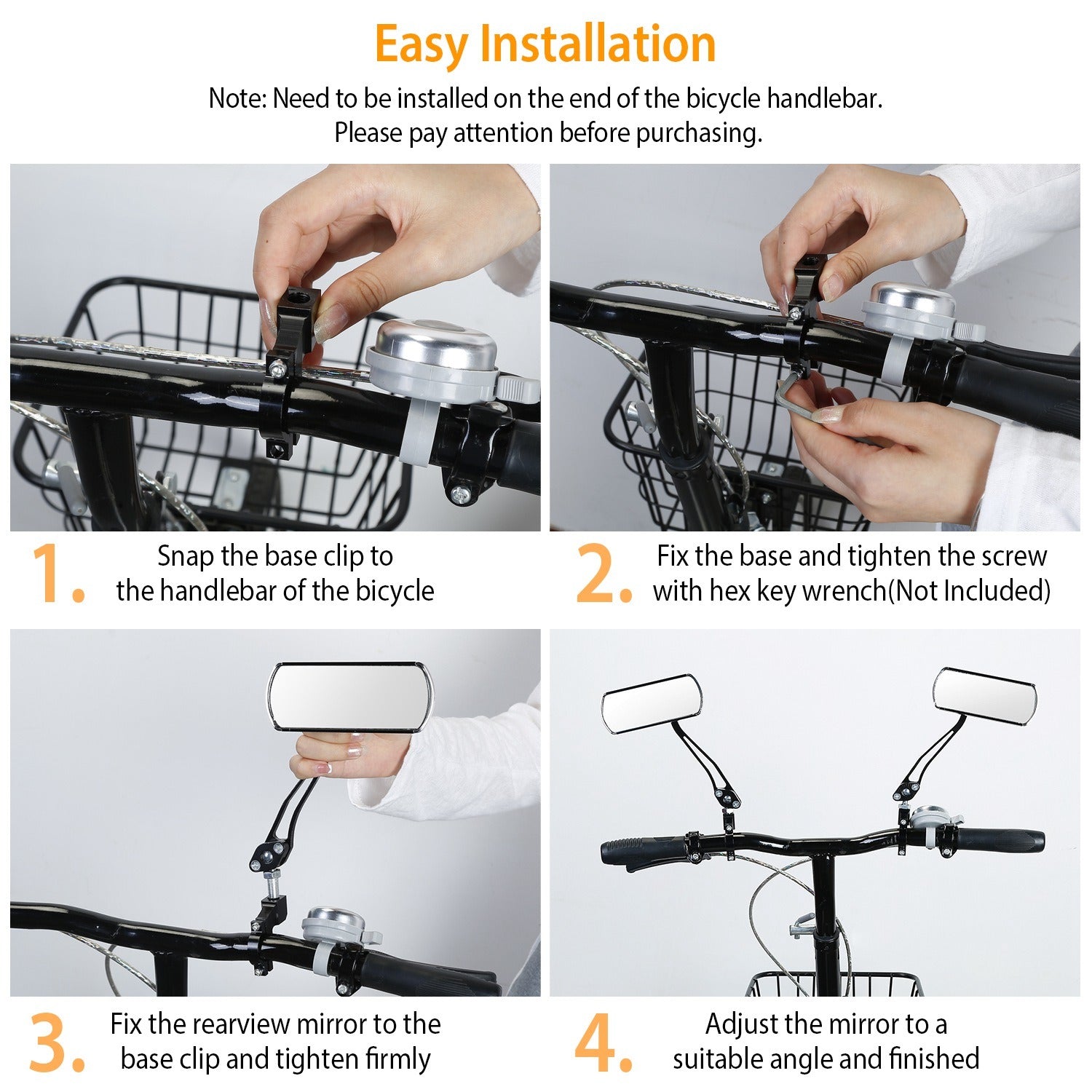 Easy Installation

Note: Need to be installed on the end of the bicycle handlebar. Please pay attention before purchasing.

1. Snap the base clip to the handlebar of the bicycle

2. Fix the base and tighten the screw with hex key wrench(Not Included)

3. Fix the rearview mirror to the base clip and tighten firmly

4. Adjust the mirror to a suitable angle and finished