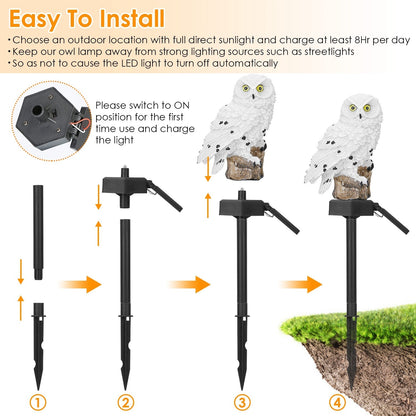 Easy To Install
•Choose an outdoor location with full direct sunlight and charge at least 8Hr per day
•Keep our owl lamp away from strong lighting sources such as streetlights
•So as not to cause the LED light to turn off automatically

Please switch to ON position for the first time use and charge the light

①
②
③
④