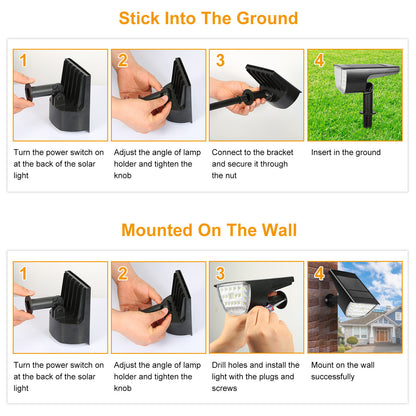 Stick Into The Ground

1

Turn the power switch on at the back of the solar light

2

Adjust the angle of lamp holder and tighten the knob

3

Connect to the bracket and secure it through the nut

4

Insert in the ground

Mounted On The Wall

1

Turn the power switch on at the back of the solar light

2

Adjust the angle of lamp holder and tighten the knob

3

Drill holes and install the light with the plugs and screws

4

Mount on the wall successfully