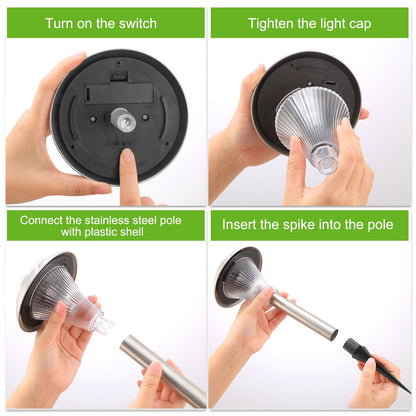 Turn on the switch

Tighten the light cap

Connect the stainless steel pole with plastic shell

Insert the spike into the pole