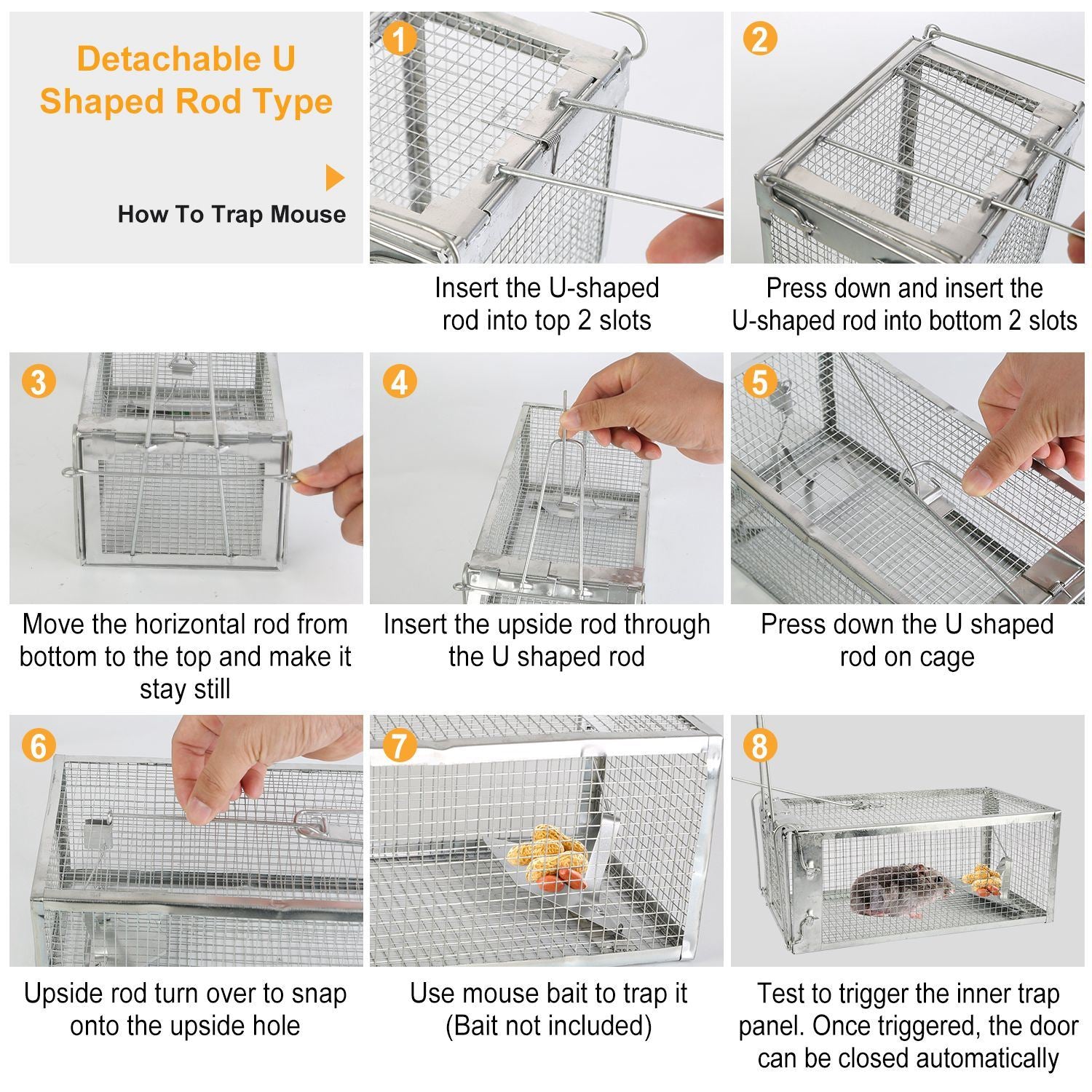 Detachable U Shaped Rod Type

How To Trap Mouse

1

Insert the U-shaped rod into top 2 slots

2

Press down and insert the U-shaped rod into bottom 2 slots

3

Move the horizontal rod from bottom to the top and make it stay still

4

Insert the upside rod through the U shaped rod

5

Press down the U shaped rod on cage

6

Upside rod turn over to snap onto the upside hole

7

Use mouse bait to trap it (Bait not included)

8

Test to trigger the inner trap panel. Once triggered, the door can be closed automatically